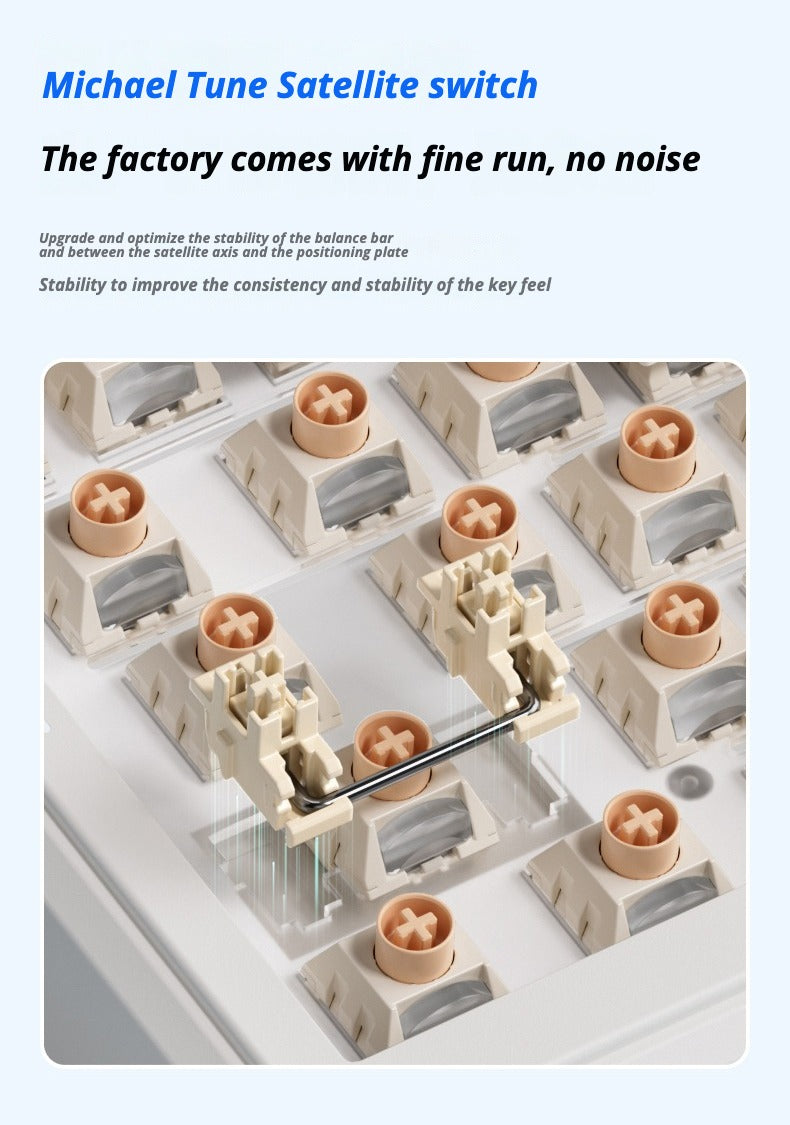 Michael Tune Satellite switch

The factory comes with fine run, no noise

Upgrade and optimize the stability of the balance bar and between the satellite axis and the positioning plate

Stability to improve the consistency and stability of the key feel